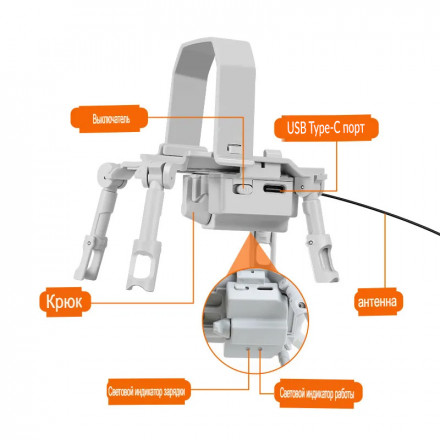 Выключатель

USB Type-C порт

Крюк

антенна

Световой индикатор зарядки

Световой индикатор работы