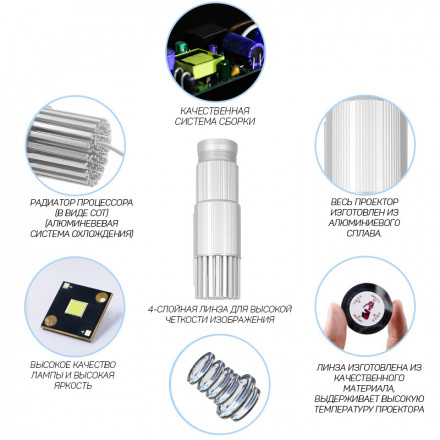 КАЧЕСТВЕННАЯ СИСТЕМА СБОРКИ

РАДИАТОР ПРОЦЕССОРА (В ВИДЕ СОТ) (АЛЮМИНЕВЕВАЯ СИСТЕМА ОХЛОЖДЕНИЯ)

ВЕСЬ ПРОЕКТОР ИЗГОТОВЛЕН ИЗ АЛЮМИНИЕВОГО СПЛАВА.

4-СЛОЙНАЯ ЛИНЗА ДЛЯ ВЫСОКОЙ ЧЕТКОСТИ ИЗОБРАЖЕНИЯ

ВЫСОКОЕ КАЧЕСТВО ЛАМПЫ И ВЫСОКАЯ ЯРКОСТЬ

ЛИНЗА ИЗГОТОВЛЕНА ИЗ КАЧЕСТВЕННОГО МАТЕРИАЛА, ВЫДЕРЖИВАЕТ ВЫСОКУЮ ТЕМПЕРАТУРУ ПРОЕКТОРА