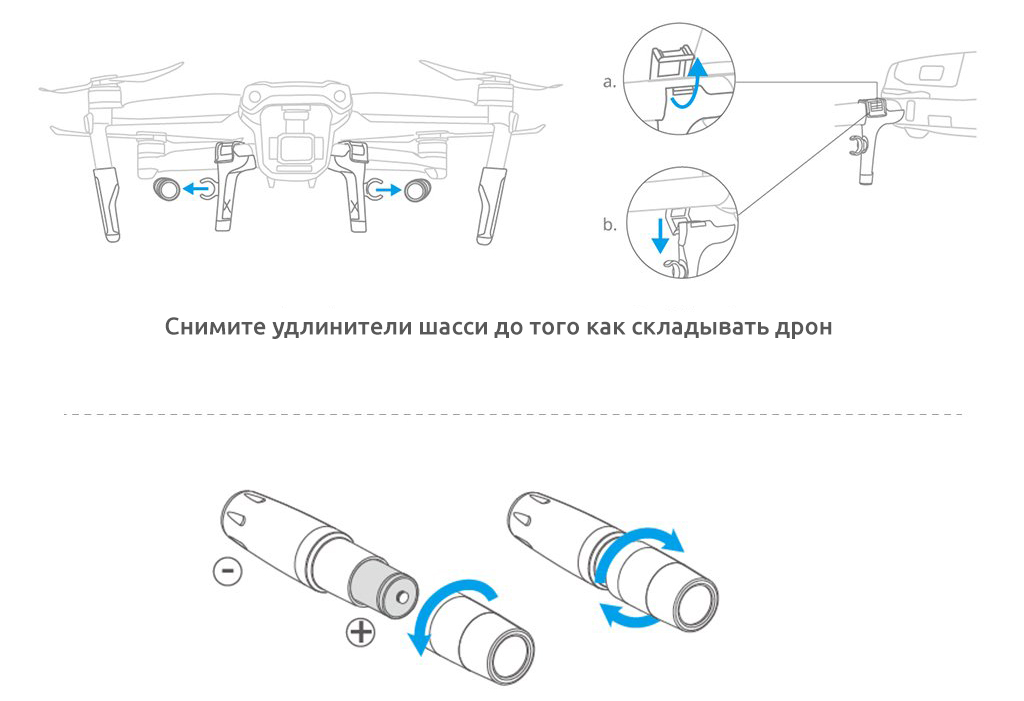 a.

b.

Снимите удлинители шасси до того как складывать дрон

−

+